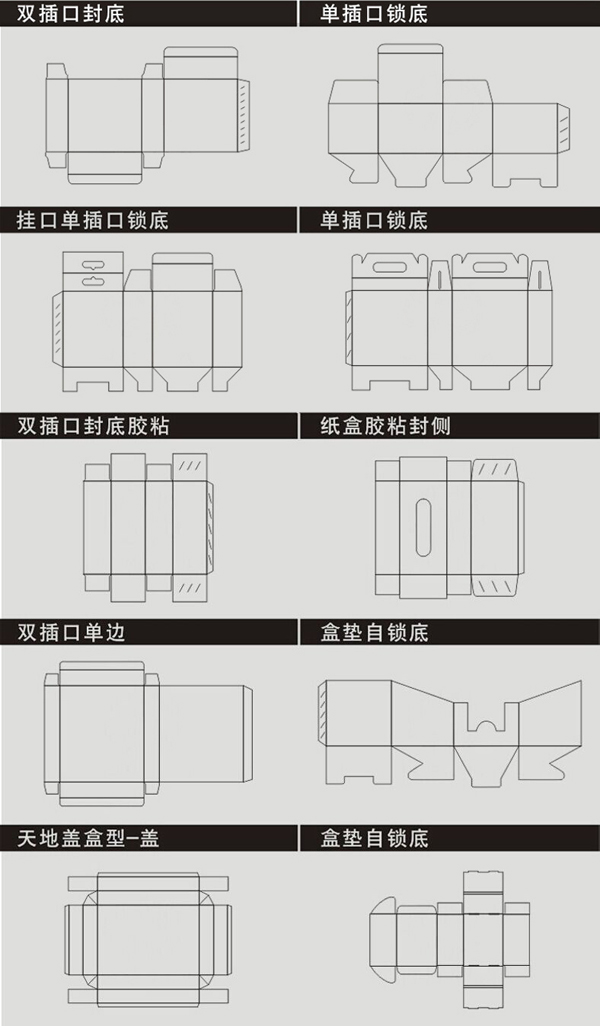 双插口封底

单插口锁底

挂口单插口锁底

单插口锁底

双插口封底胶粘

纸盒胶粘封侧

双插口单边

盒垫自锁底

天地盖盒型-盖

盒垫自锁底